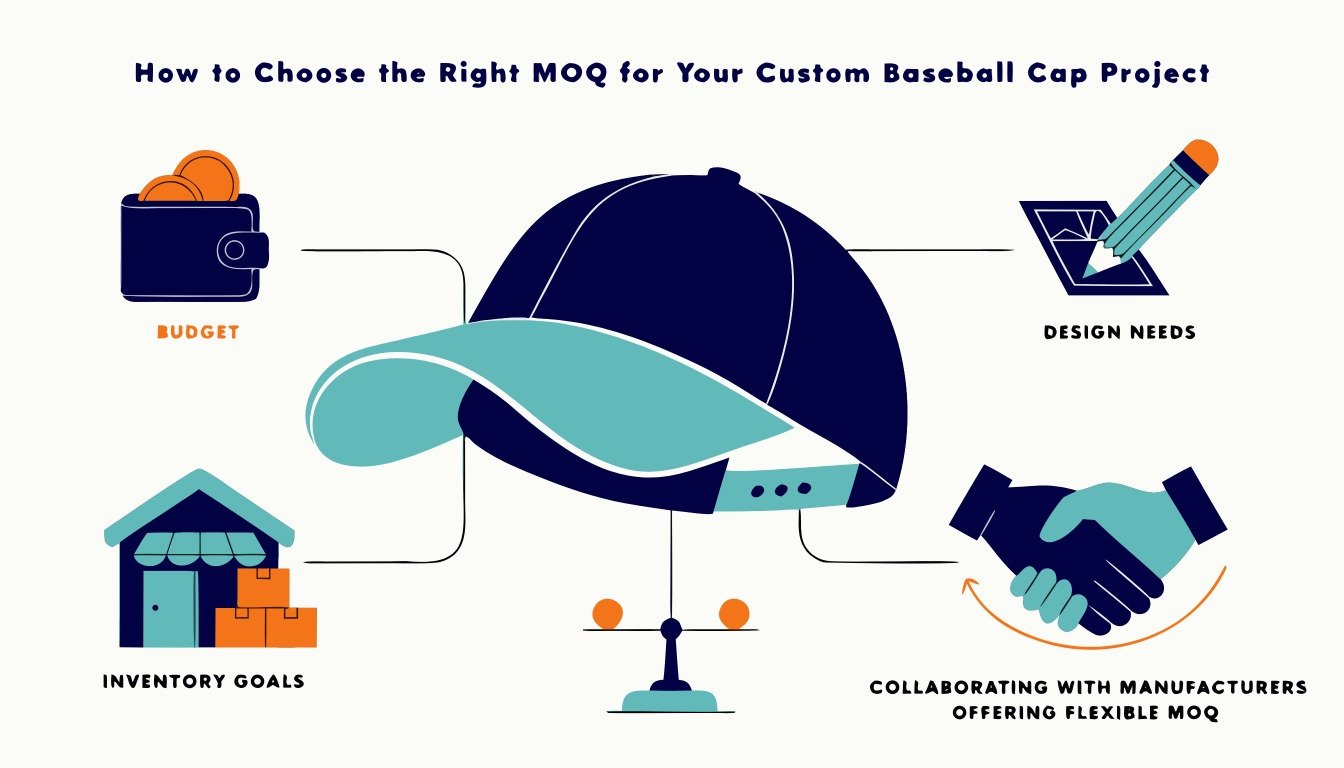 How to Choose the Right MOQ for Your Custom Baseball Cap Project

BUDGET

DESIGN NEEDS

INVENTORY GOALS

COLLABORATING WITH MANUFACTURERS OFFERING FLEXIBLE MOQ